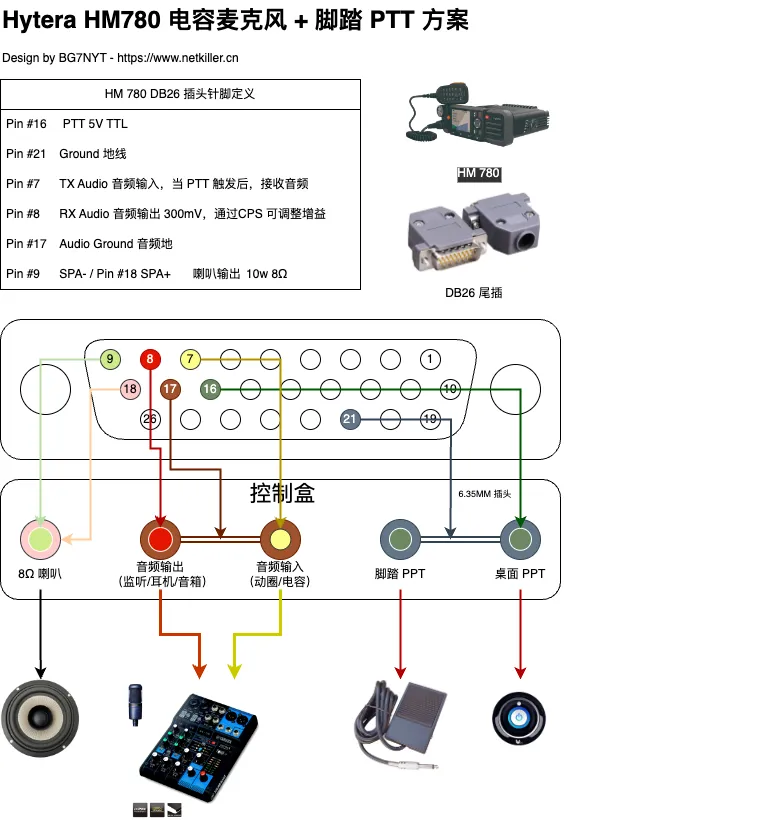 Hytera HM780 电容麦克风 + 脚踏 PTT 方案

Design by BG7NYT - https://www.netkiller.cn

| HM 780 DB26 插头针脚定义 |
|---|
| Pin #16 PTT 5V TTL |
| Pin #21 Ground 地线 |
| Pin #7 TX Audio 音频输入，当 PTT 触发后，接收音频 |
| Pin #8 RX Audio 音频输出 300mV，通过CPS 可调整增益 |
| Pin #17 Audio Ground 音频地 |
| Pin #9 SPA- / Pin #18 SPA+ 喇叭输出 10w 8Ω |

HM 780

DB26 尾插

9 8 7 1
18 17 16 10
26 21 19

控制盒

6.35MM 插头

8Ω 喇叭

音频输出
(监听/耳机/音箱)

音频输入
(动圈/电容)

脚踏 PPT

桌面 PPT